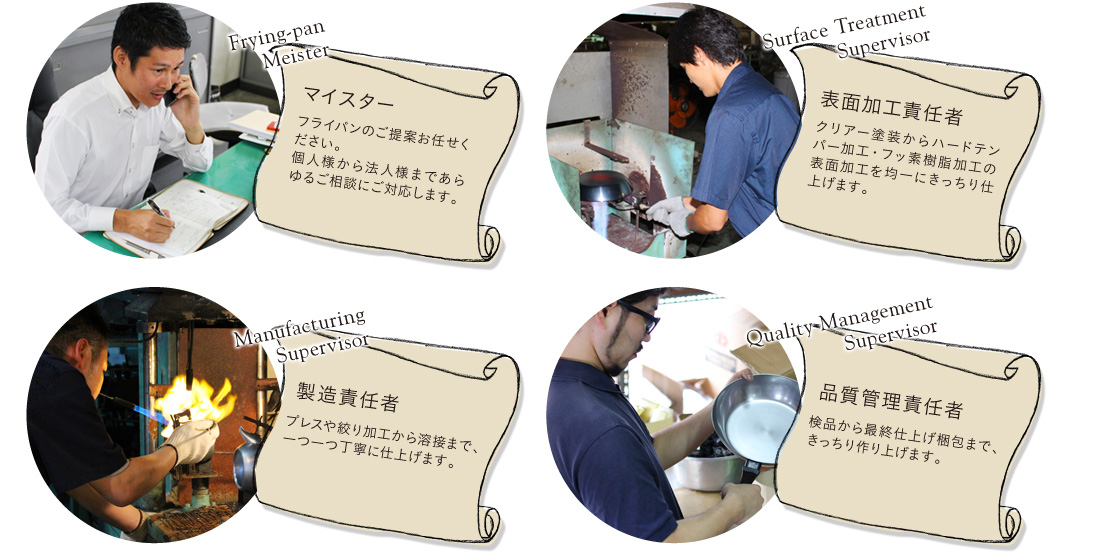 Frying-pan Meister

マイスター

フライパンのご提案お任せください。
個人様から法人様まであらゆるご相談にご対応します。

Surface Treatment Supervisor

表面加工責任者

クリアー塗装からハードテンパー加工・フッ素樹脂加工の表面加工を均一にきっちり仕上げます。

Manufacturing Supervisor

製造責任者

プレスや絞り加工から溶接まで、一つ一つ丁寧に仕上げます。

Quality Management Supervisor

品質管理責任者

検品から最終仕上げ梱包まで、きっちり作り上げます。